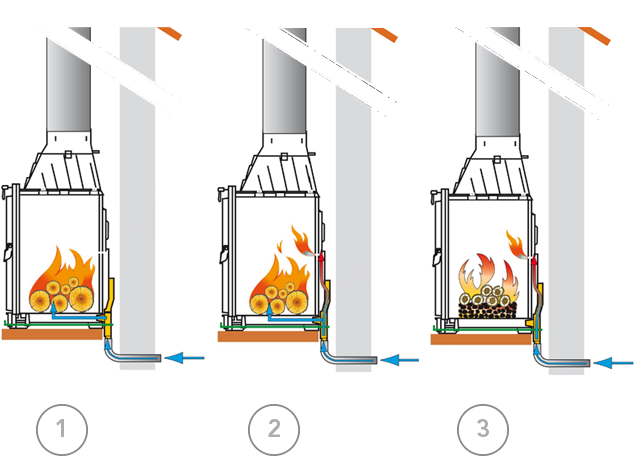 1

2

3